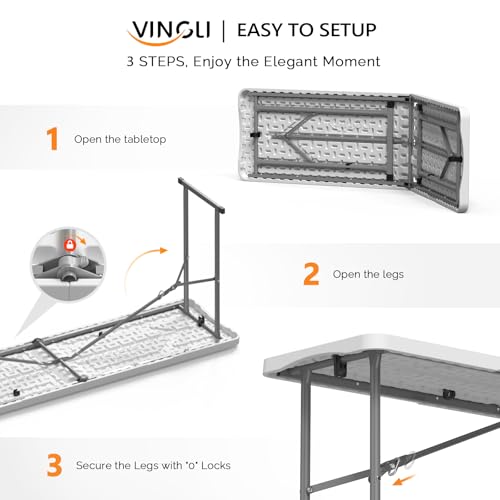 VINGLI | EASY TO SETUP

3 STEPS, Enjoy the Elegant Moment

1 Open the tabletop

2 Open the legs

3 Secure the Legs with "o" Locks